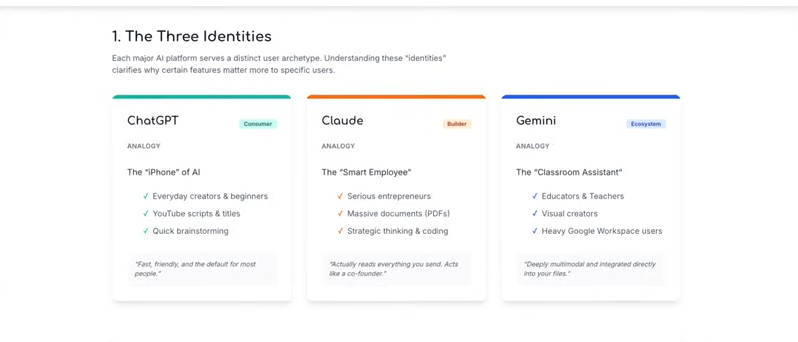 1. The Three Identities

Each major AI platform serves a distinct user archetype. Understanding these "identities" clarifies why certain features matter more to specific users.

ChatGPT
Consumer

ANALOGY

The "iPhone" of AI

✓ Everyday creators & beginners
✓ YouTube scripts & titles
✓ Quick brainstorming

"Fast, friendly, and the default for most people."

Claude
Builder

ANALOGY

The "Smart Employee"

✓ Serious entrepreneurs
✓ Massive documents (PDFs)
✓ Strategic thinking & coding

"Actually reads everything you send. Acts like a co-founder."

Gemini
Ecosystem

ANALOGY

The "Classroom Assistant"

✓ Educators & Teachers
✓ Visual creators
✓ Heavy Google Workspace users

"Deeply multimodal and integrated directly into your files."