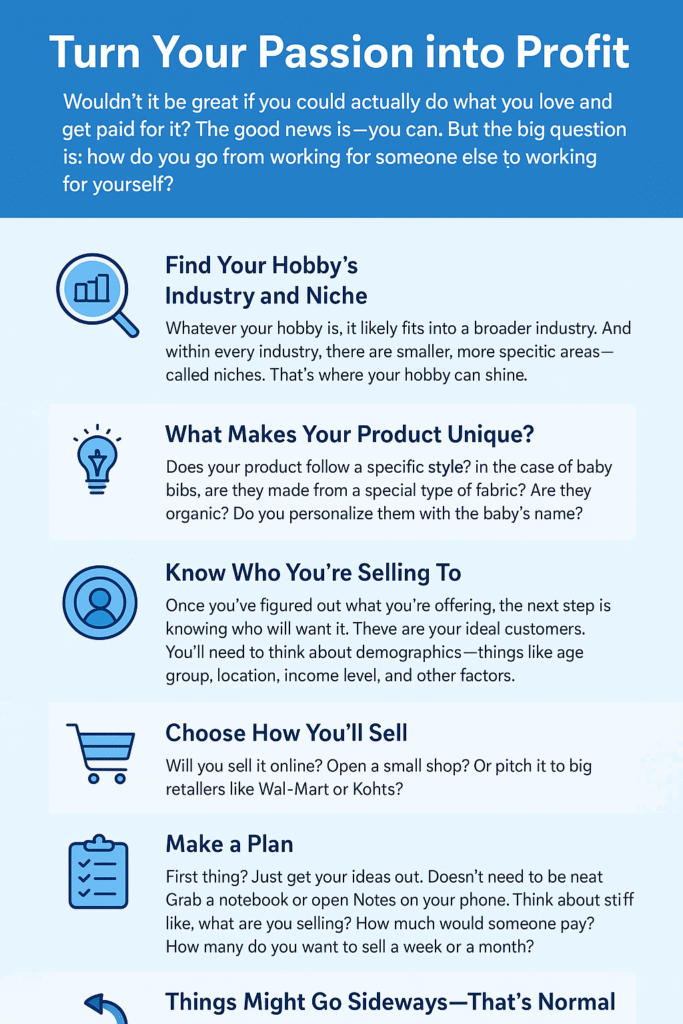 Turn Your Passion into Profit

Wouldn't it be great if you could actually do what you love and get paid for it? The good news is—you can. But the big question is: how do you go from working for someone else to working for yourself?

Find Your Hobby's Industry and Niche

Whatever your hobby is, it likely fits into a broader industry. And within every industry, there are smaller, more specitic areas—called niches. That's where your hobby can shine.

What Makes Your Product Unique?

Does your product follow a specific style? in the case of baby bibs, are they made from a special type of fabric? Are they organic? Do you personalize them with the baby's name?

Know Who You're Selling To

Once you've figured out what you're offering, the next step is knowing who will want it. Theve are your ideal customers. You'll need to think about demographics—things like age group, location, income level, and other factors.

Choose How You'll Sell

Will you sell it online? Open a small shop? Or pitch it to big retallers like Wal-Mart or Kohts?

Make a Plan

First thing? Just get your ideas out. Doesn't need to be neat Grab a notebook or open Notes on your phone. Think about stiff like, what are you selling? How much would someone pay? How many do you want to sell a week or a month?

Things Might Go Sideways—That's Normal